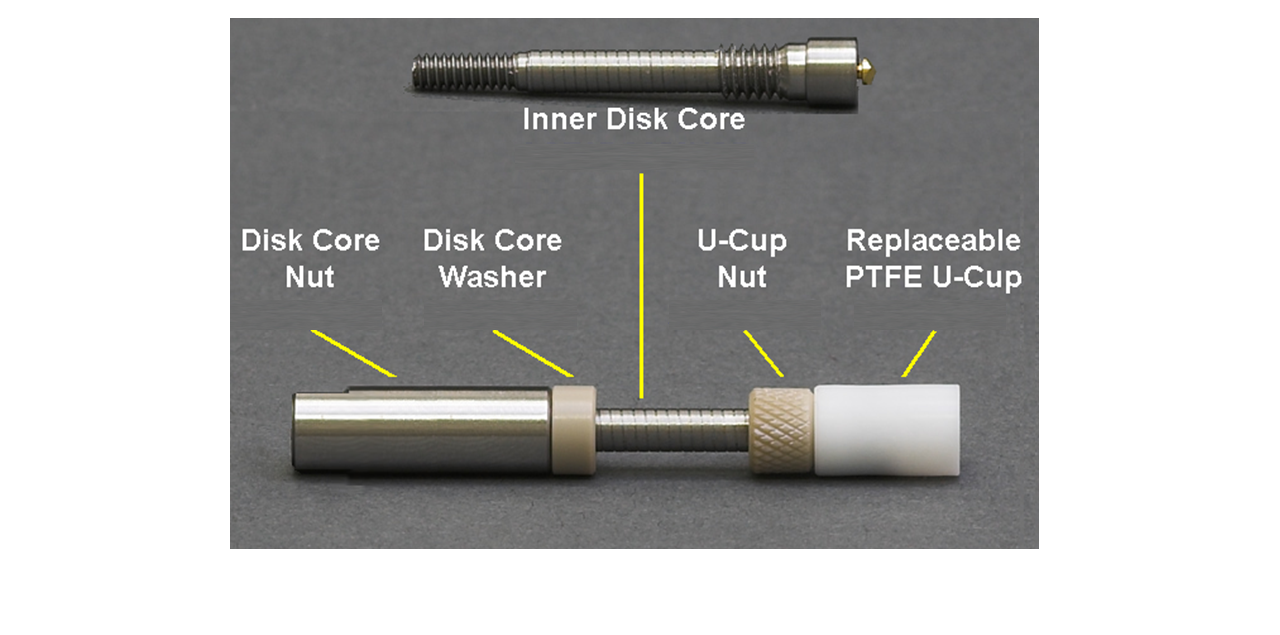 Inner Disk Core

Disk Core Nut

Disk Core Washer

U-Cup Nut

Replaceable PTFE U-Cup